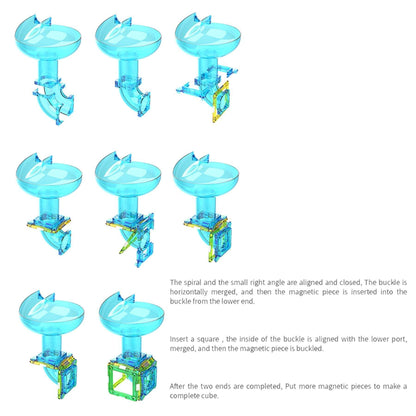 The spiral and the small right angle are aligned and closed, The buckle is horizontally merged, and then the magnetic piece is inserted into the buckle from the lower end.

Insert a square , the inside of the buckle is aligned with the lower port, merged, and then the magnetic piece is buckled.

After the two ends are completed, Put more magnetic pieces to make a complete cube.