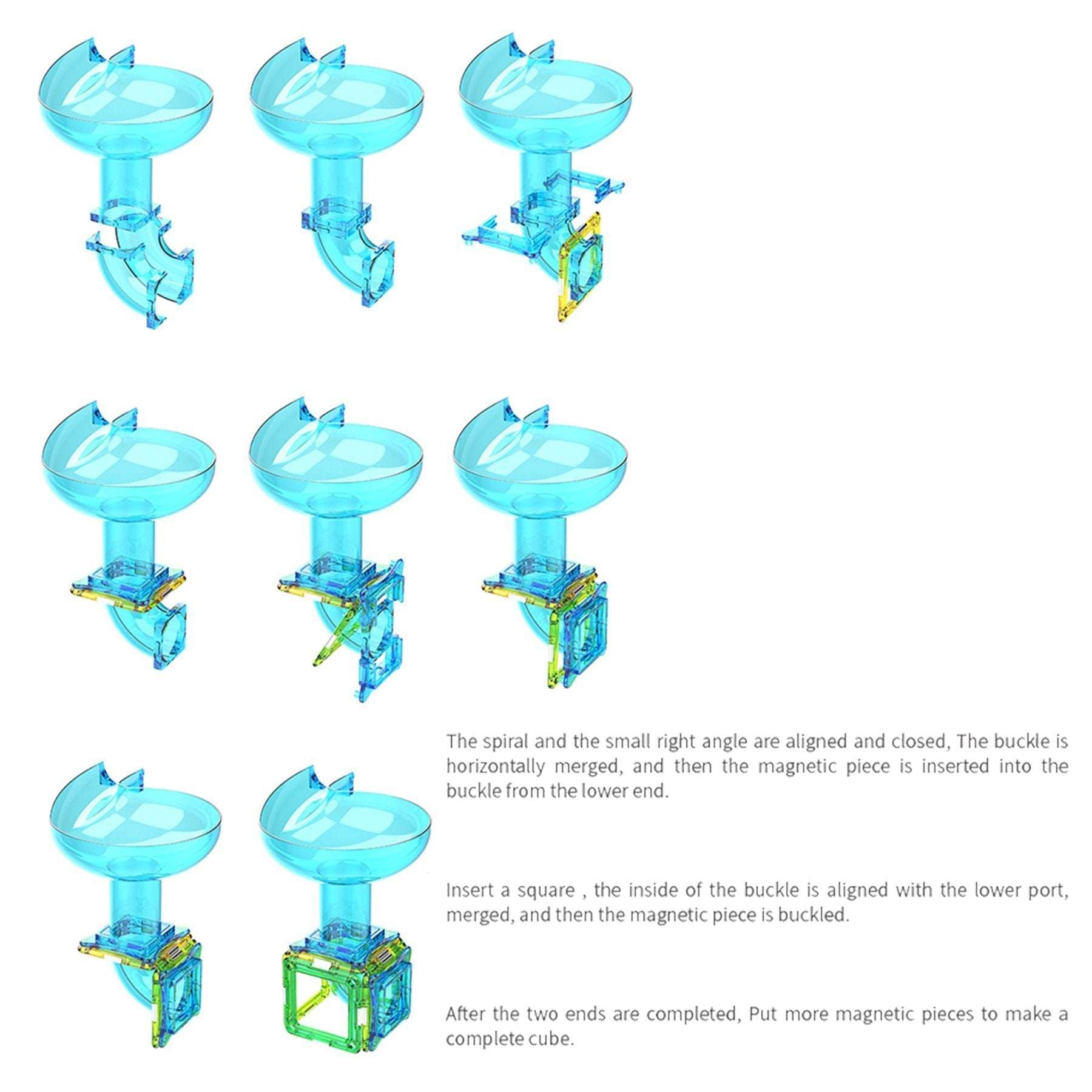 The spiral and the small right angle are aligned and closed, The buckle is horizontally merged, and then the magnetic piece is inserted into the buckle from the lower end.

Insert a square , the inside of the buckle is aligned with the lower port, merged, and then the magnetic piece is buckled.

After the two ends are completed, Put more magnetic pieces to make a complete cube.