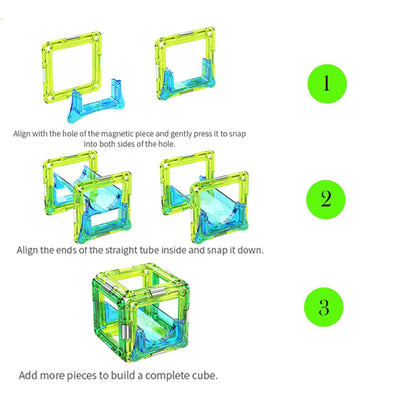 1

Align with the hole of the magnetic piece and gently press it to snap into both sides of the hole.

2

Align the ends of the straight tube inside and snap it down.

3

Add more pieces to build a complete cube.