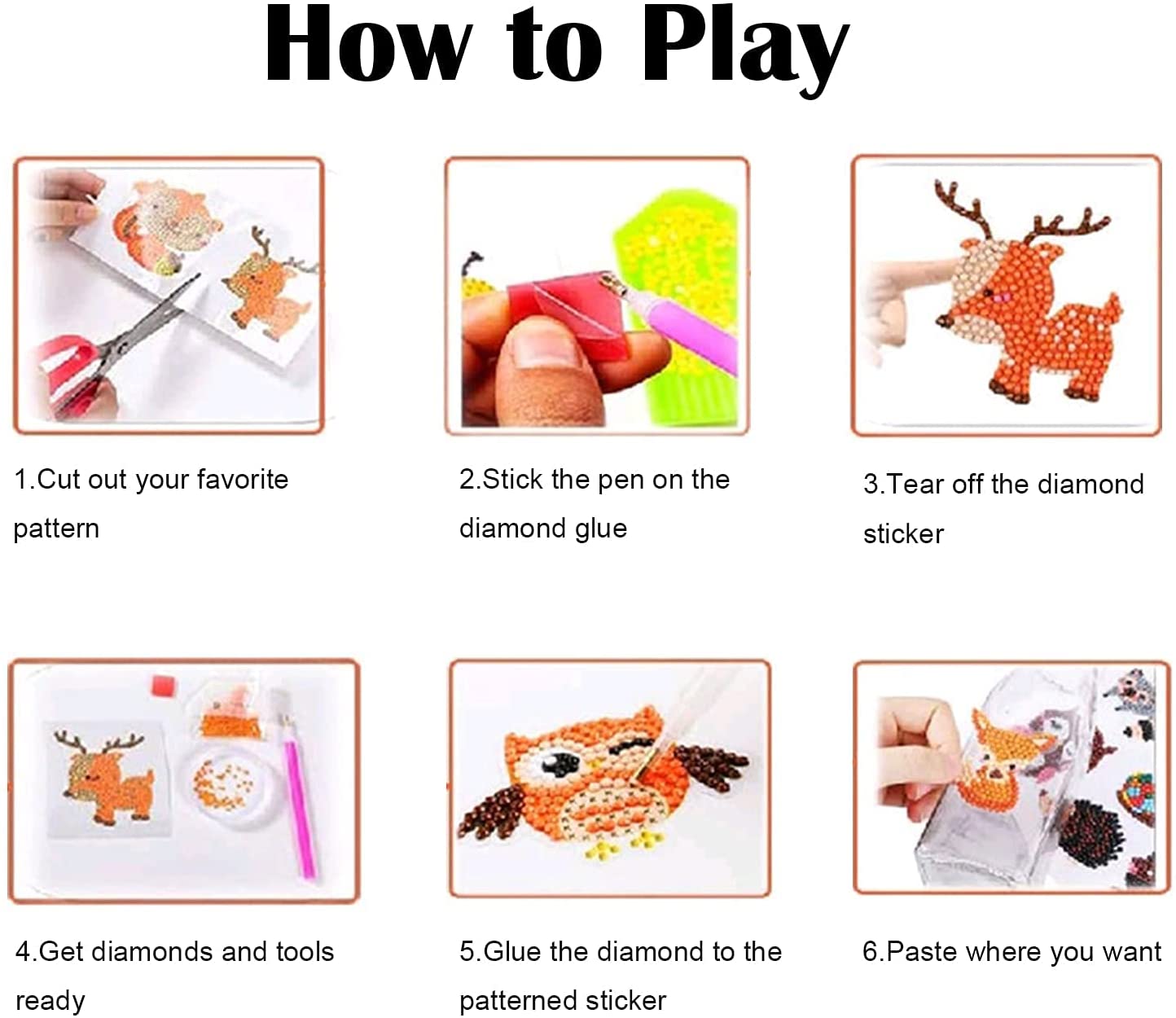 How to Play

1.Cut out your favorite pattern

2.Stick the pen on the diamond glue

3.Tear off the diamond sticker

4.Get diamonds and tools ready

5.Glue the diamond to the patterned sticker

6.Paste where you want