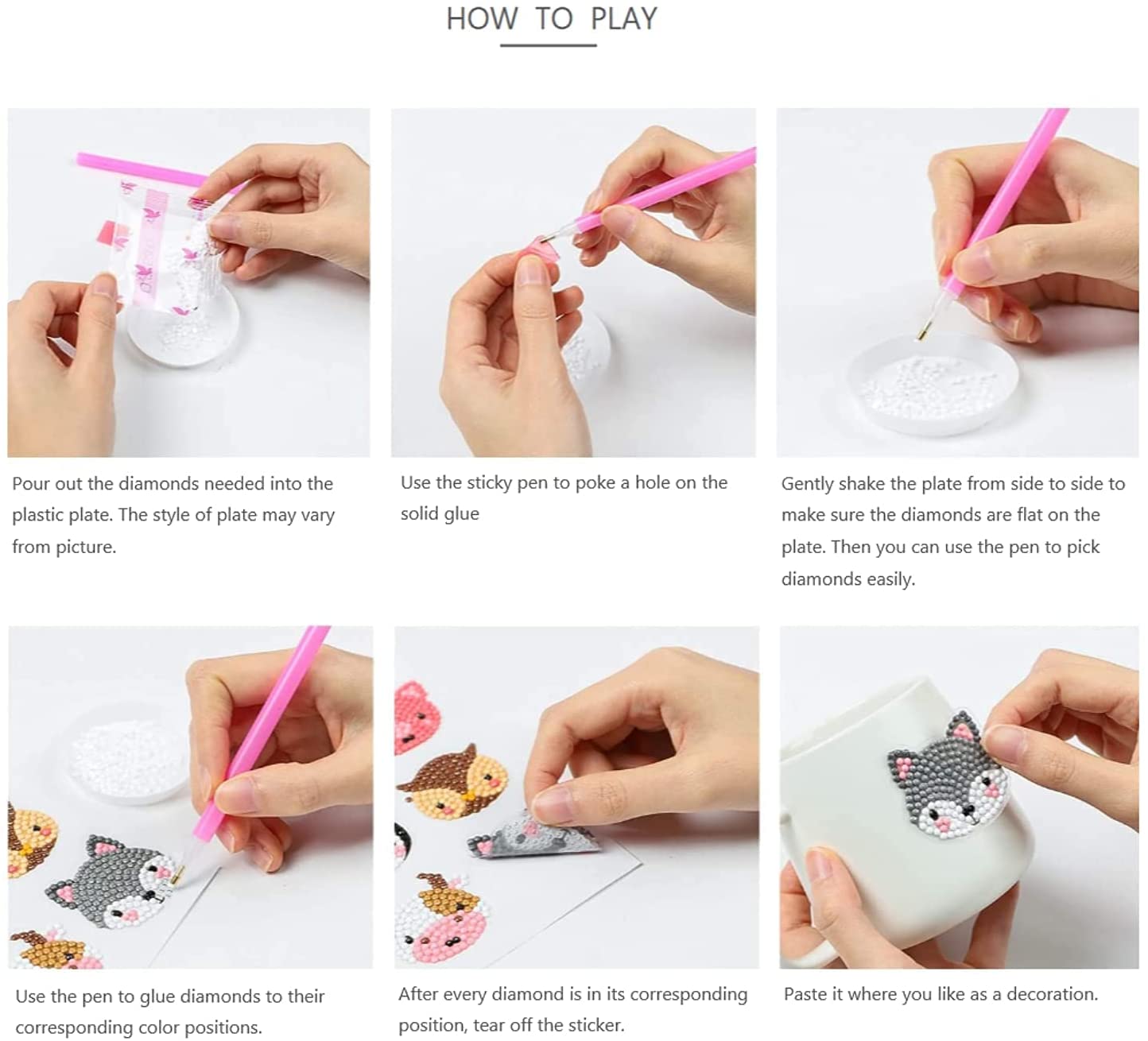 HOW TO PLAY

Pour out the diamonds needed into the plastic plate. The style of plate may vary from picture.

Use the sticky pen to poke a hole on the solid glue

Gently shake the plate from side to side to make sure the diamonds are flat on the plate. Then you can use the pen to pick diamonds easily.

Use the pen to glue diamonds to their corresponding color positions.

After every diamond is in its corresponding position, tear off the sticker.

Paste it where you like as a decoration.