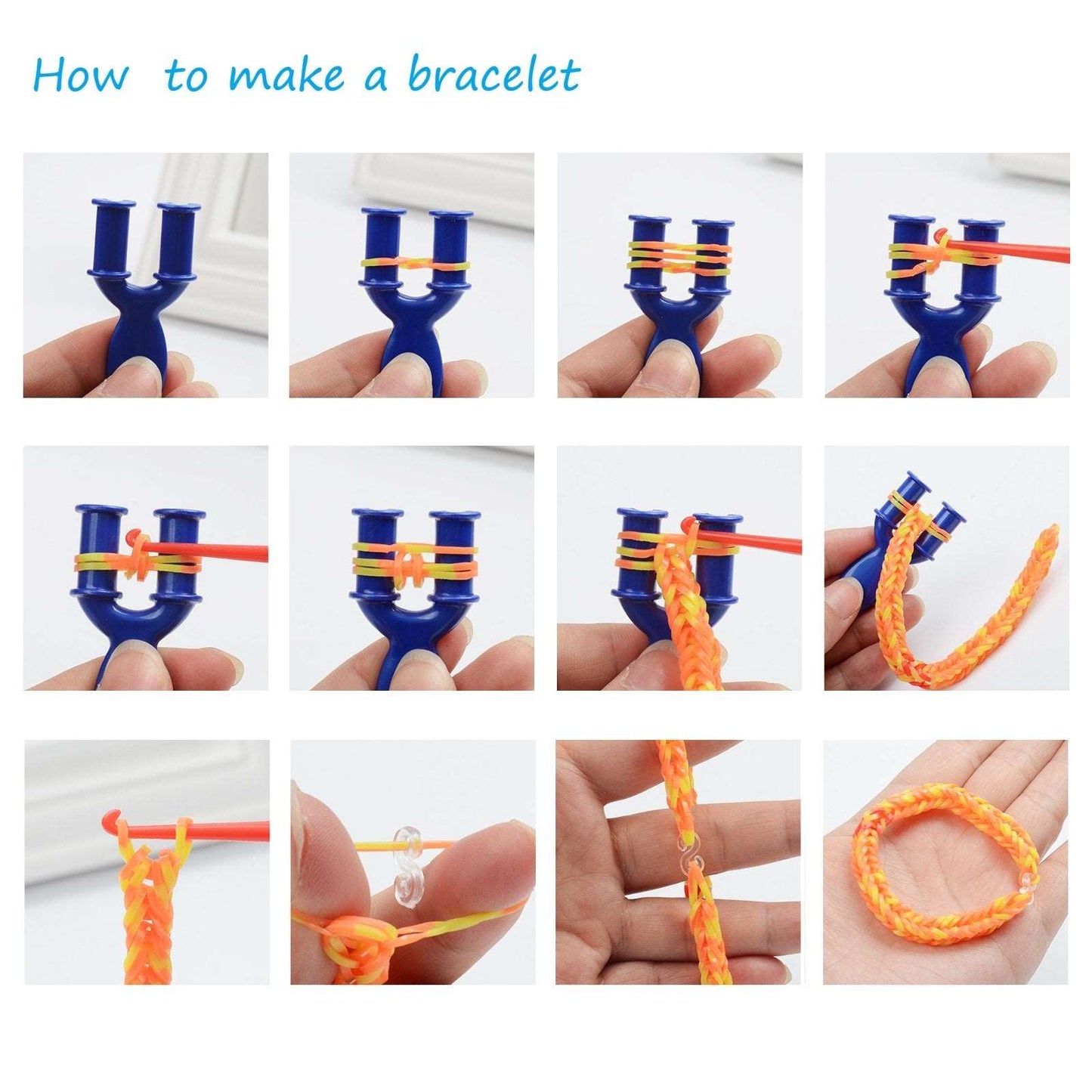 How to make a bracelet