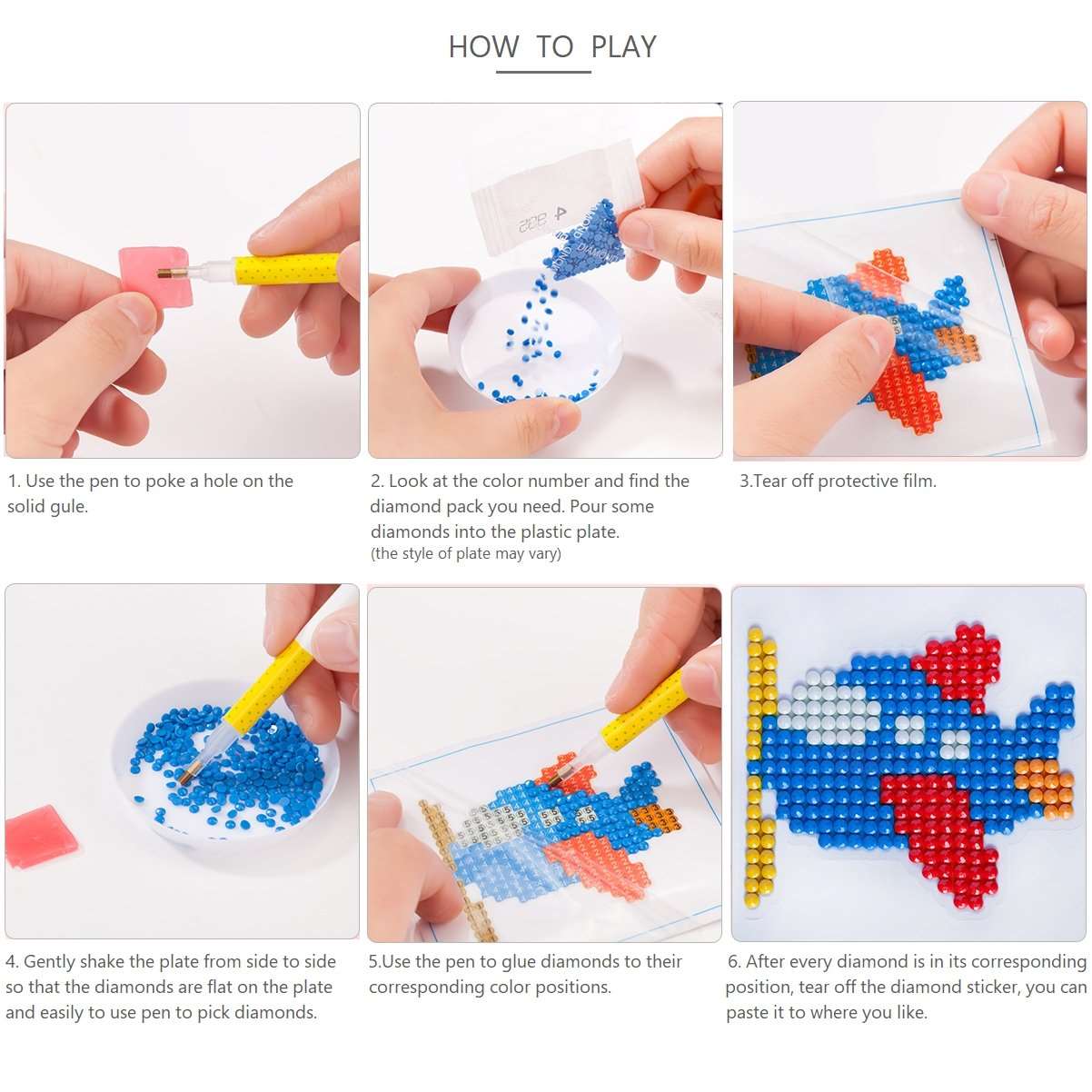 HOW TO PLAY

1. Use the pen to poke a hole on the solid gule.

2. Look at the color number and find the diamond pack you need. Pour some diamonds into the plastic plate.
(the style of plate may vary)

3.Tear off protective film.

4. Gently shake the plate from side to side so that the diamonds are flat on the plate and easily to use pen to pick diamonds.

5.Use the pen to glue diamonds to their corresponding color positions.

6. After every diamond is in its corresponding position, tear off the diamond sticker, you can paste it to where you like.